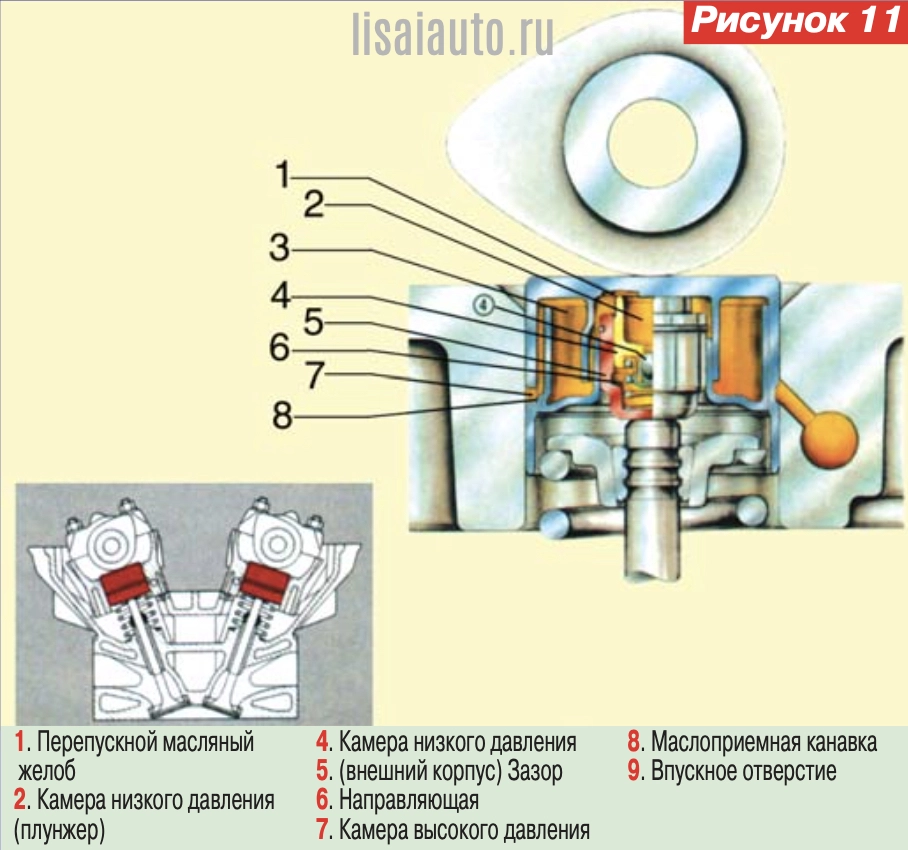 lisaiauto.ru

Рисунок 11

1
2
3
4
5
6
7
8

4

1. Перепускной масляный желоб
2. Камера низкого давления (плунжер)

4. Камера низкого давления
5. (внешний корпус) Зазор
6. Направляющая
7. Камера высокого давления

8. Маслоприемная канавка
9. Впускное отверстие