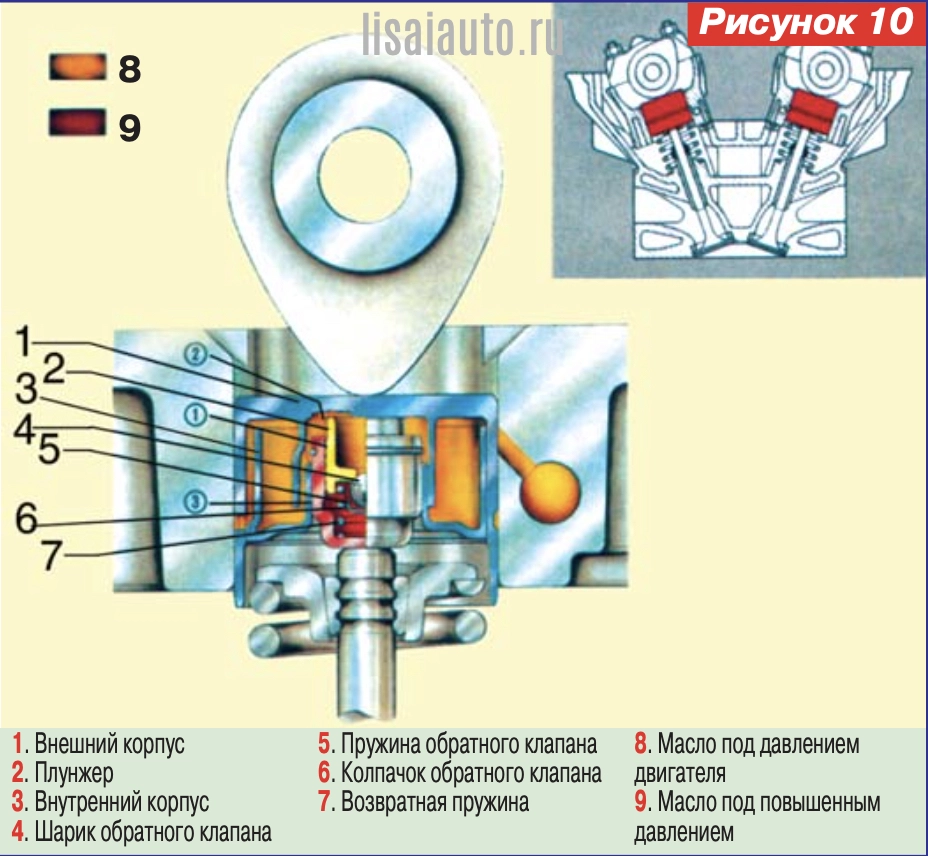 lisaiauto.ru

Рисунок 10

8
9

1
2
3
4
5
6
7

②
①
③

1. Внешний корпус
2. Плунжер
3. Внутренний корпус
4. Шарик обратного клапана

5. Пружина обратного клапана
6. Колпачок обратного клапана
7. Возвратная пружина

8. Масло под давлением двигателя
9. Масло под повышенным давлением