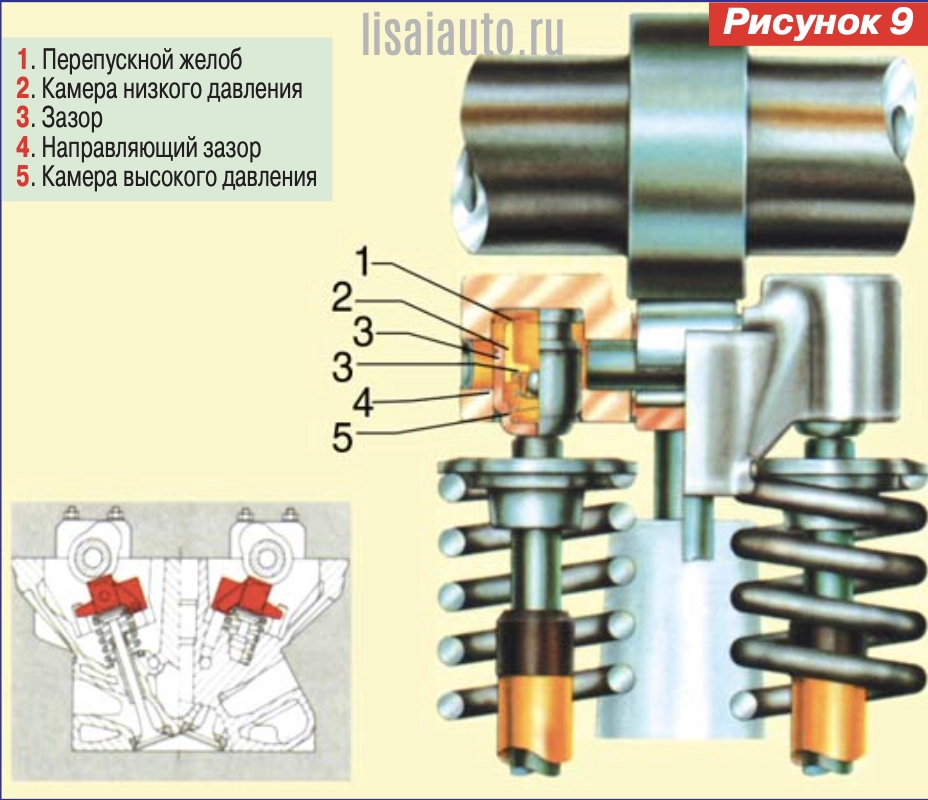 lisaiauto.ru

Рисунок 9

1. Перепускной желоб
2. Камера низкого давления
3. Зазор
4. Направляющий зазор
5. Камера высокого давления

1
2
3
3
4
5