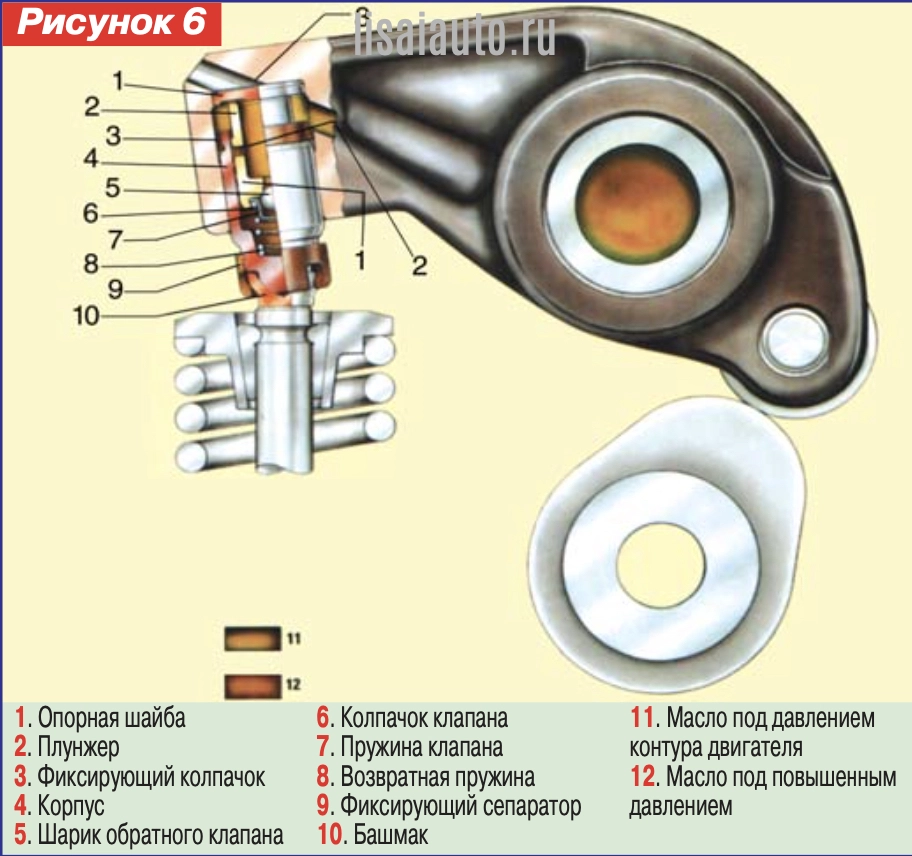 Рисунок 6

fisaiauto.ru

3
1
2
3
4
5
6
7
8
9
10
1
2

11
12

1. Опорная шайба
2. Плунжер
3. Фиксирующий колпачок
4. Корпус
5. Шарик обратного клапана

6. Колпачок клапана
7. Пружина клапана
8. Возвратная пружина
9. Фиксирующий сепаратор
10. Башмак

11. Масло под давлением контура двигателя
12. Масло под повышенным давлением