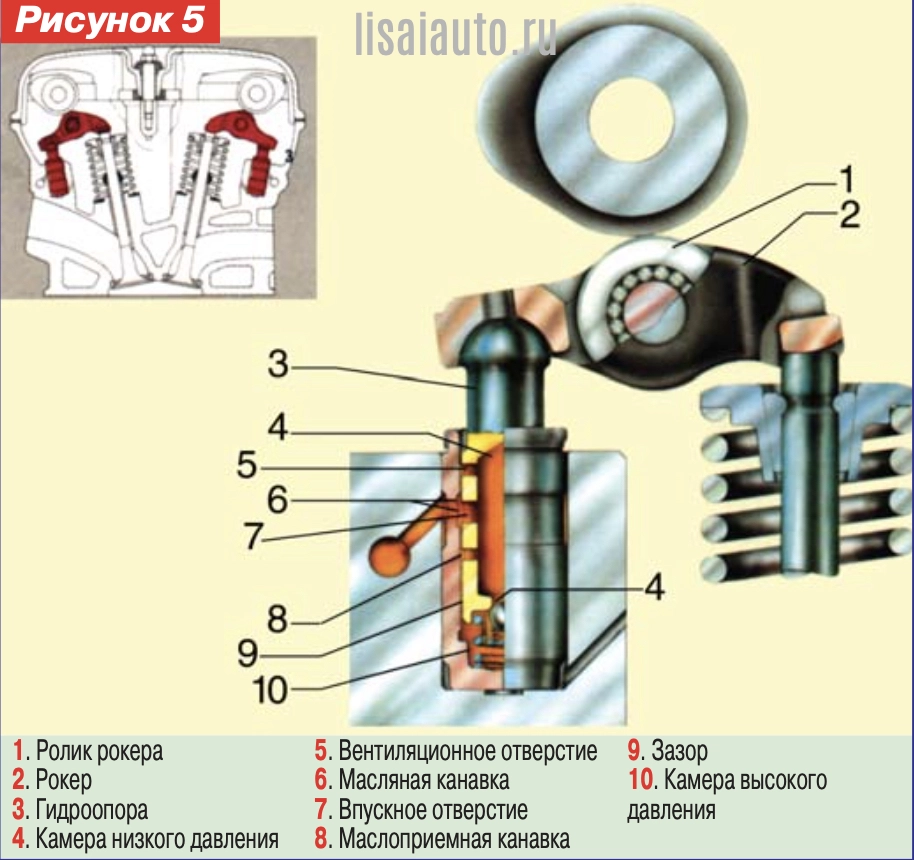 Рисунок 5

lisaiauto.ru

3

1
2
3
4
5
6
7
8
9
10
4

1. Ролик рокера
2. Рокер
3. Гидроопора
4. Камера низкого давления

5. Вентиляционное отверстие
6. Масляная канавка
7. Впускное отверстие
8. Маслоприемная канавка

9. Зазор
10. Камера высокого давления