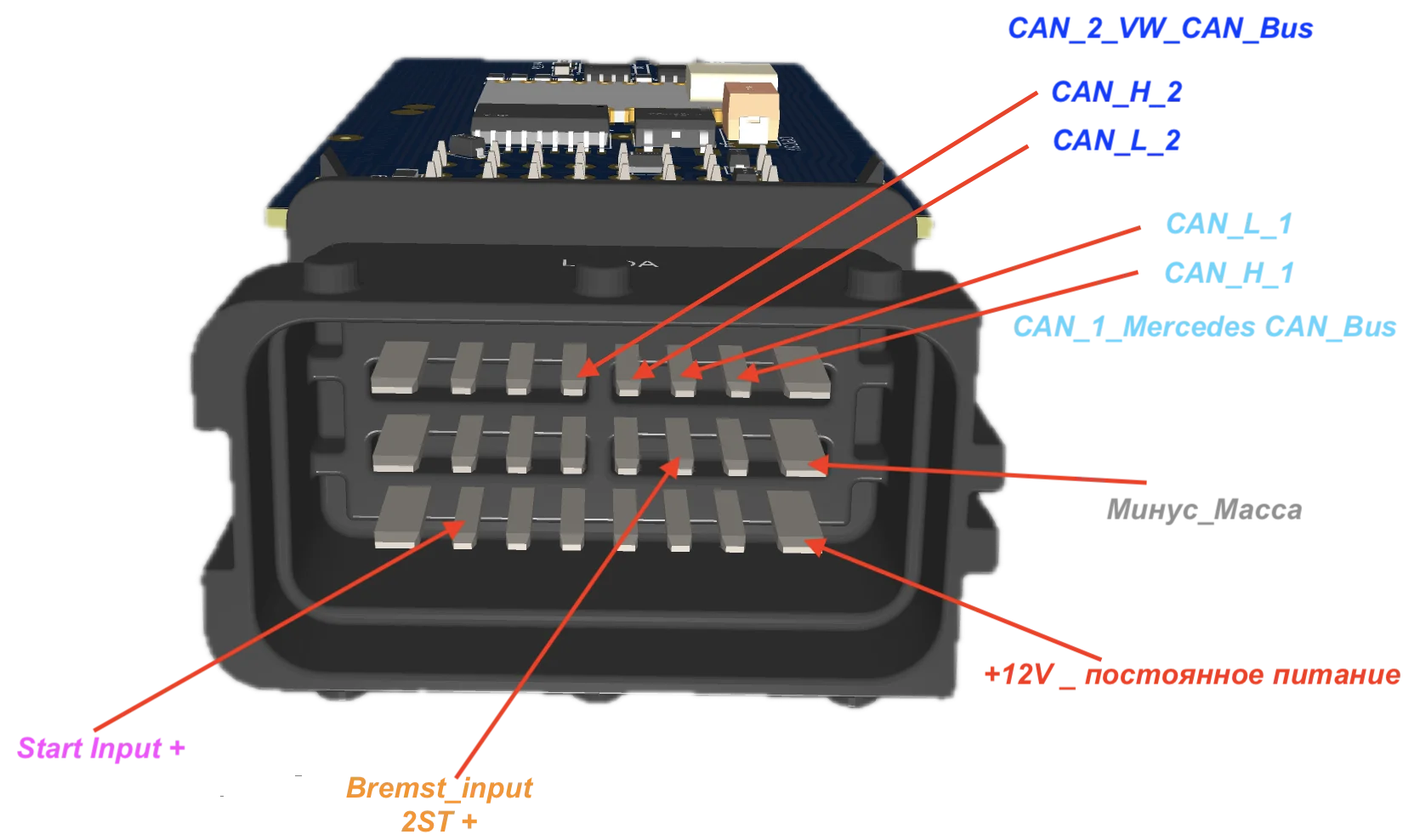 CAN_2_VW_CAN_Bus

CAN_H_2

CAN_L_2

CAN_L_1

CAN_H_1

CAN_1_Mercedes CAN_Bus

Минус_Масса

+12V _ постоянное питание

Start Input +

Bremst_input
2ST +